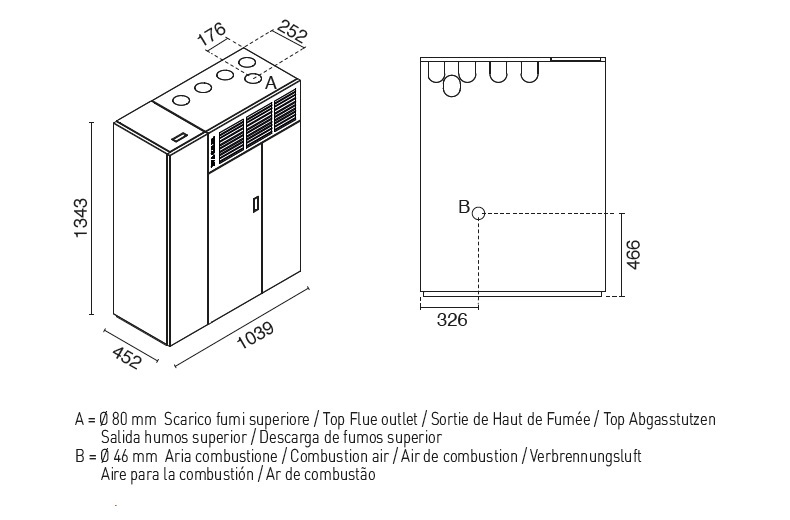 176

252

A

1343

452

1039

B

466

326

A = Ø 80 mm Scarico fumi superiore / Top Flue outlet / Sortie de Haut de Fumée / Top Abgasstutzen
Salida humos superior / Descarga de fumos superior
B = Ø 46 mm Aria combustione / Combustion air / Air de combustion / Verbrennungsluft
Aire para la combustión / Ar de combustão