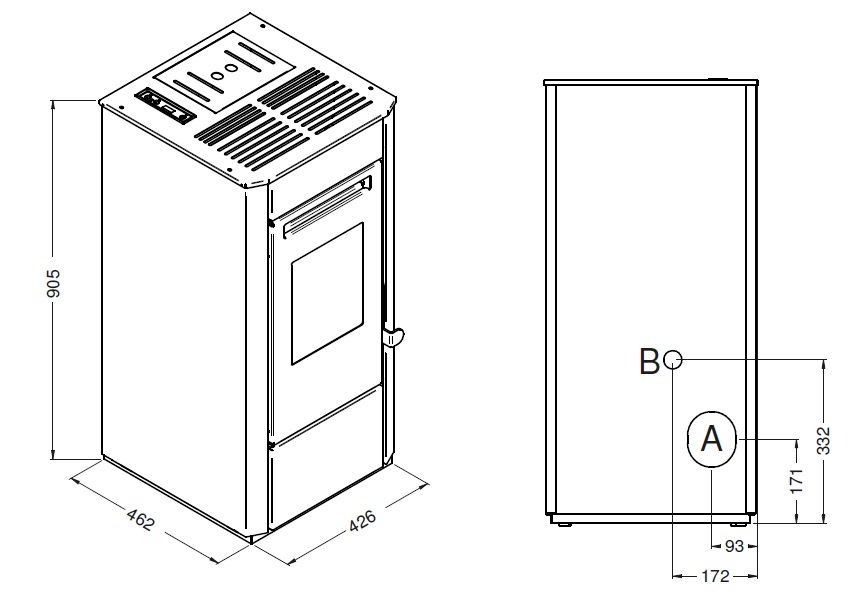 905
462
426
B
A
332
171
93
172