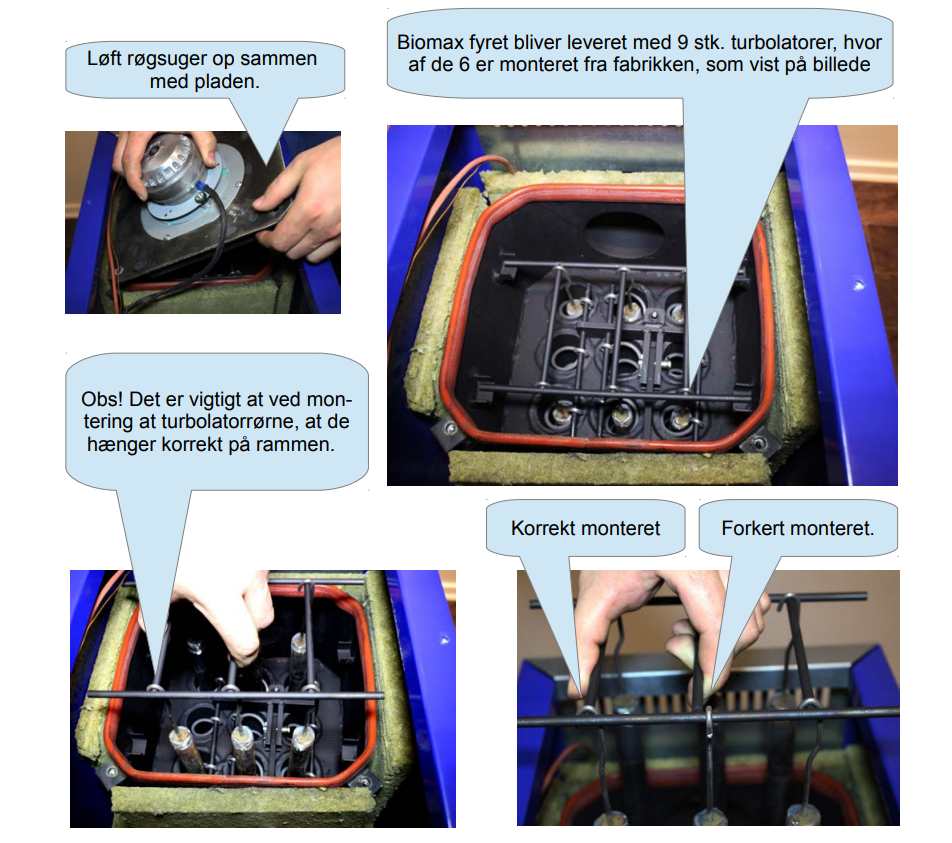 Løft røgsuger op sammen med pladen.

Biomax fyret bliver leveret med 9 stk. turbolatorer, hvor af de 6 er monteret fra fabrikken, som vist på billede

Obs! Det er vigtigt at ved montering at turbolatorrørne, at de hænger korrekt på rammen.

Korrekt monteret

Forkert monteret.