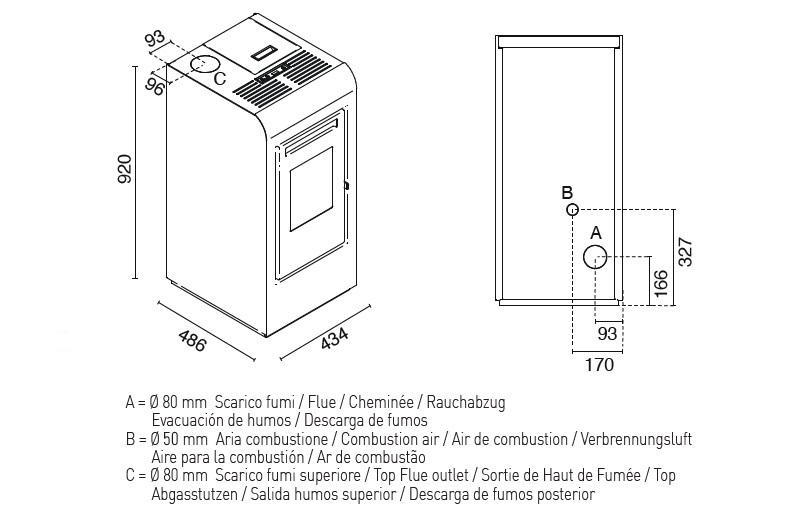 93
96
C
920
486
434
B
A
327
166
93
170

A = Ø 80 mm Scarico fumi / Flue / Cheminée / Rauchabzug Evacuación de humos / Descarga de fumos
B = Ø 50 mm Aria combustione / Combustion air / Air de combustion / Verbrennungsluft Aire para la combustión / Ar de combustão
C = Ø 80 mm Scarico fumi superiore / Top Flue outlet / Sortie de Haut de Fumée / Top Abgasstutzen / Salida humos superior / Descarga de fumos posterior