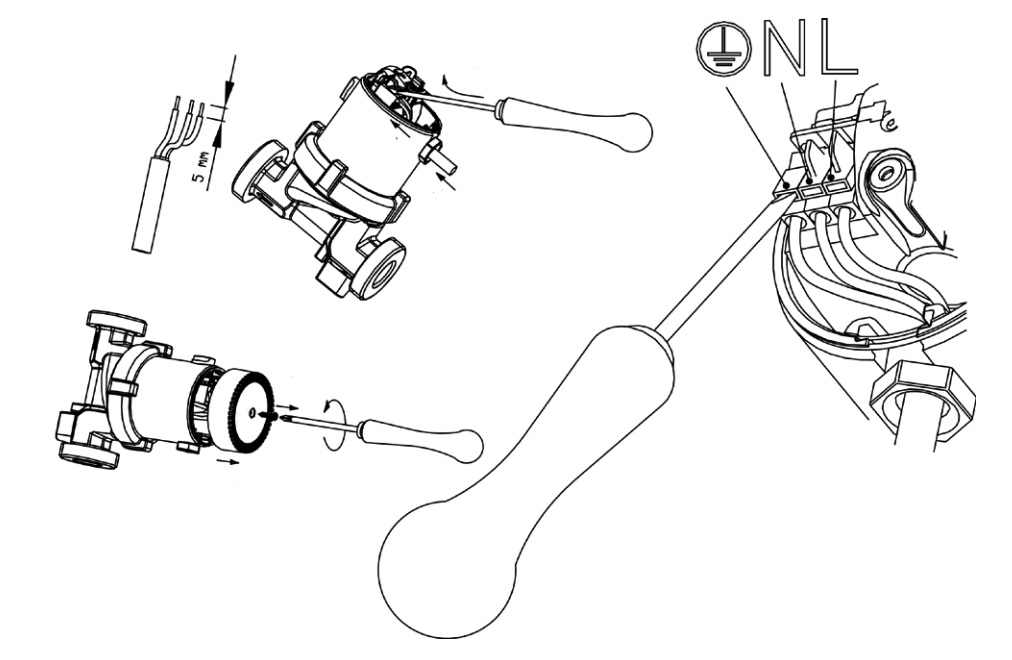 5 mm

N L