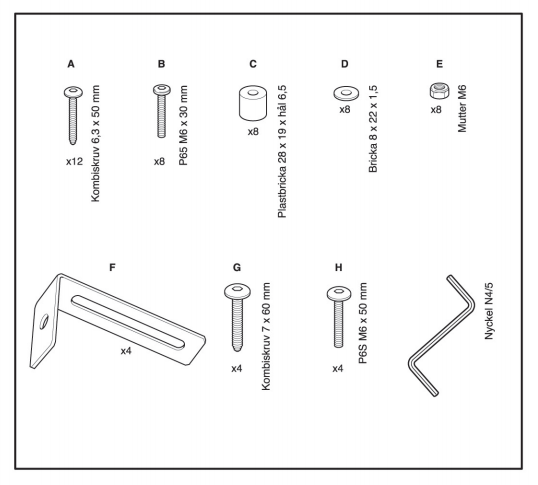 A
x12
Kombiskruv 6,3 x 50 mm

B
x8
P65 M6 x 30 mm

C
x8
Plastbricka 28 x 19 x hål 6,5

D
x8
Bricka 8 x 22 x 1,5

E
x8
Mutter M6

F
x4

G
x4
Kombiskruv 7 x 60 mm

H
x4
P6S M6 x 50 mm

Nyckel N4/5