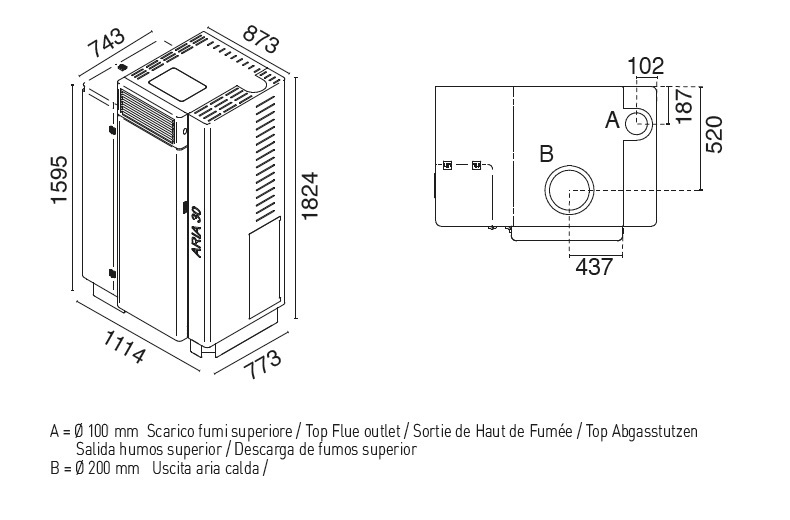 743
873
1595
1824
ARIA 30
1114
773
102
187
520
A
B
437

A = Ø 100 mm Scarico fumi superiore / Top Flue outlet / Sortie de Haut de Fumée / Top Abgasstutzen Salida humos superior / Descarga de fumos superior
B = Ø 200 mm Uscita aria calda /